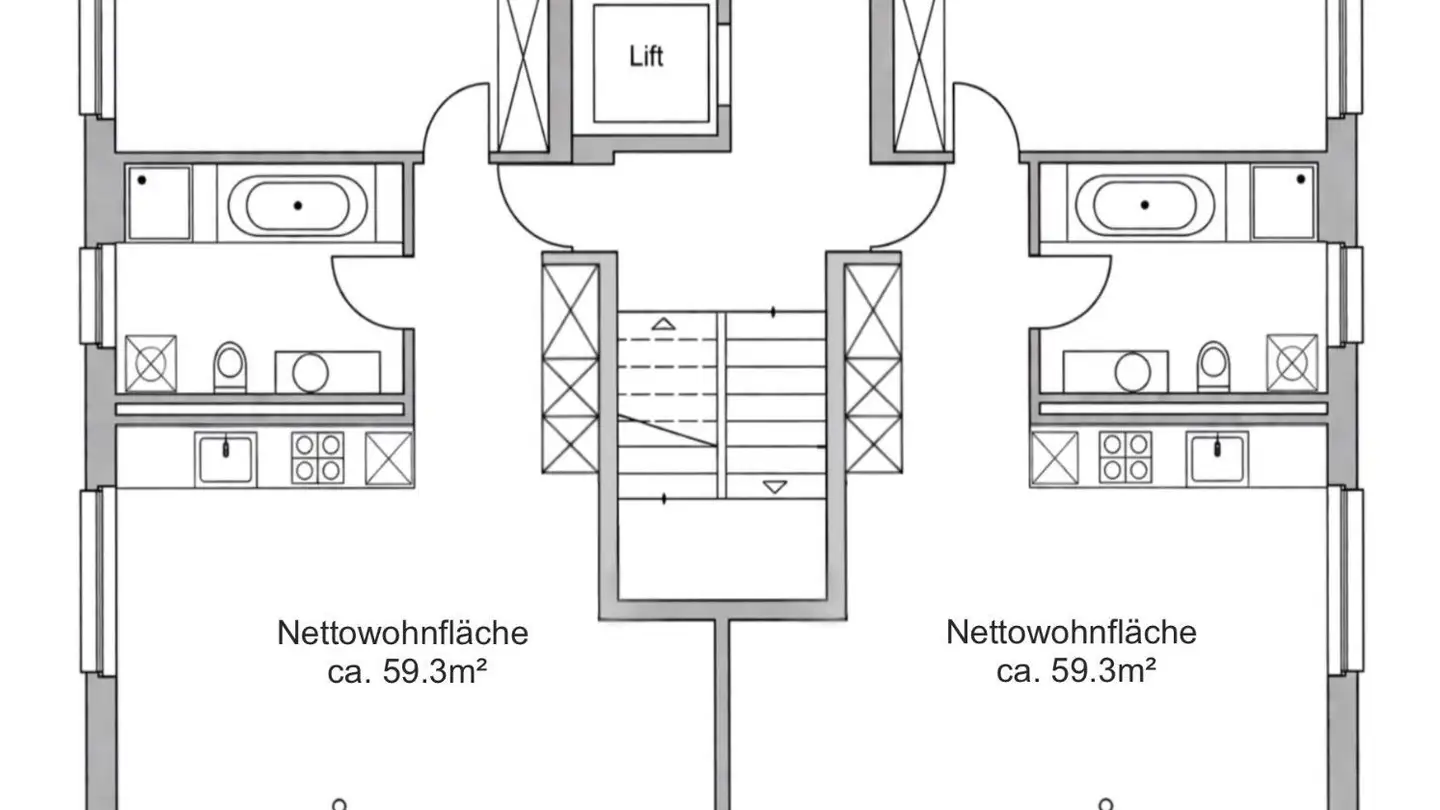 Lift

Nettowohnfläche
ca. 59.3m²

Nettowohnfläche
ca. 59.3m²