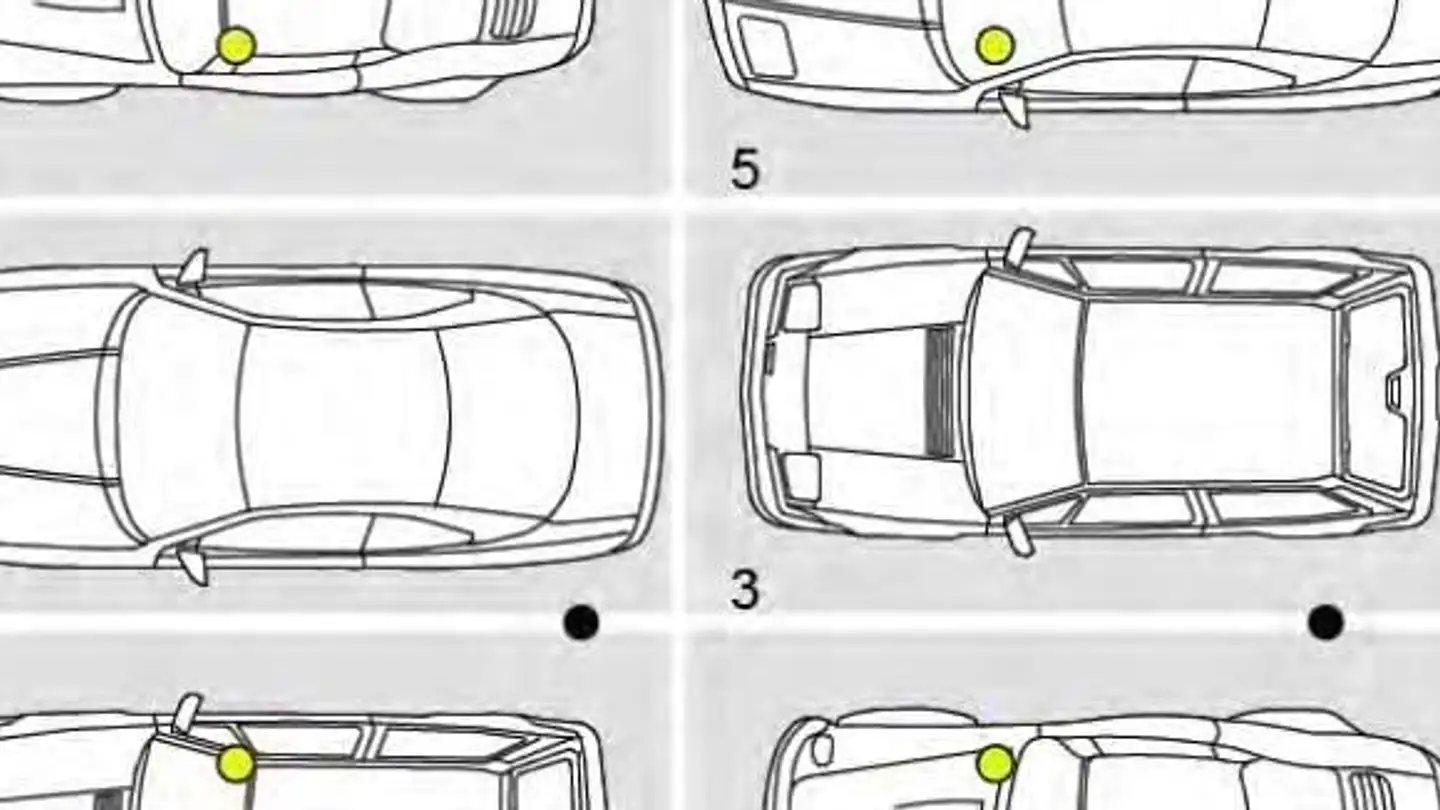 5

3