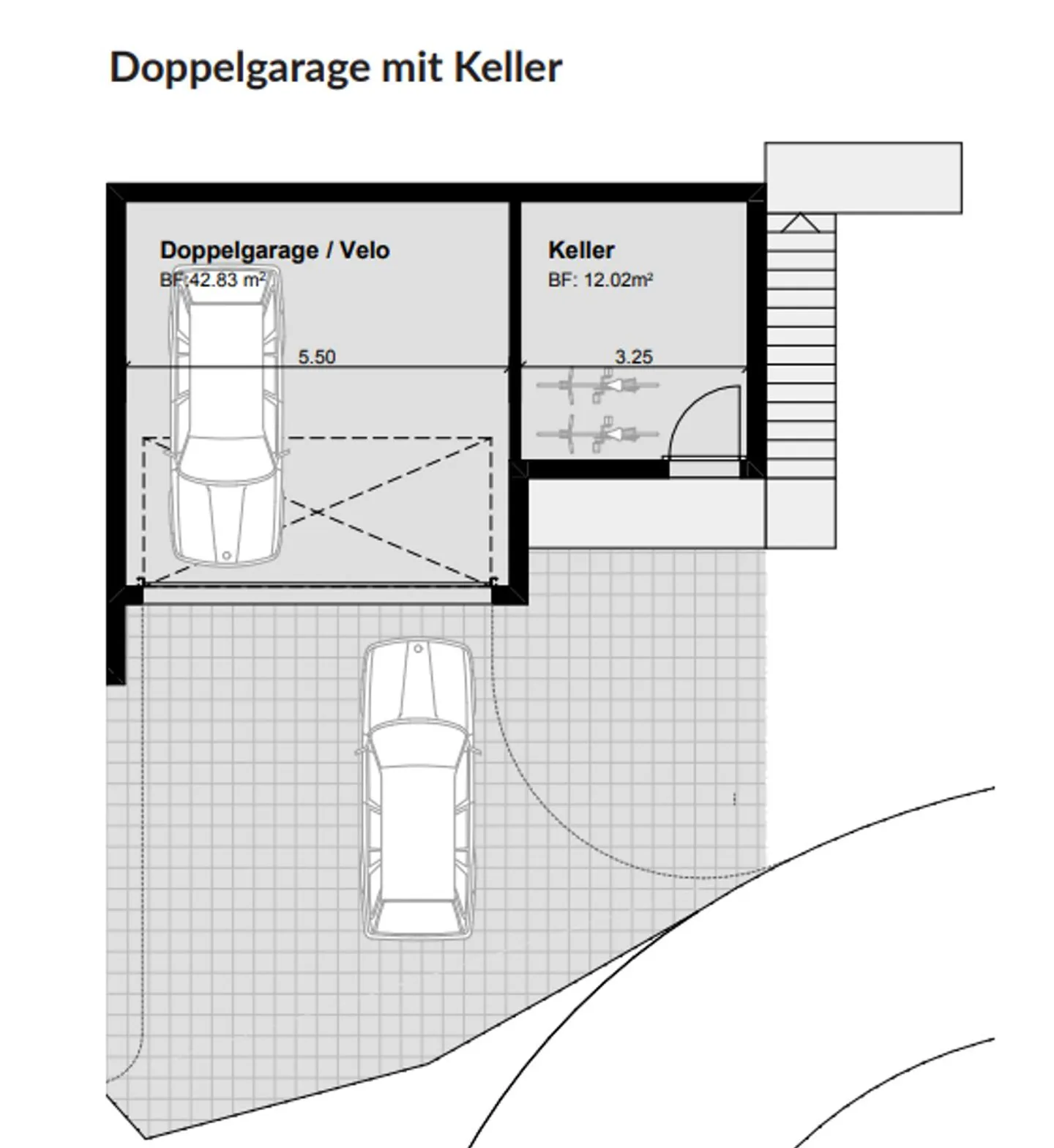 Doppelgarage mit Keller

Doppelgarage / Velo
BF:42.83 m²

Keller
BF: 12.02m²

5.50

3.25