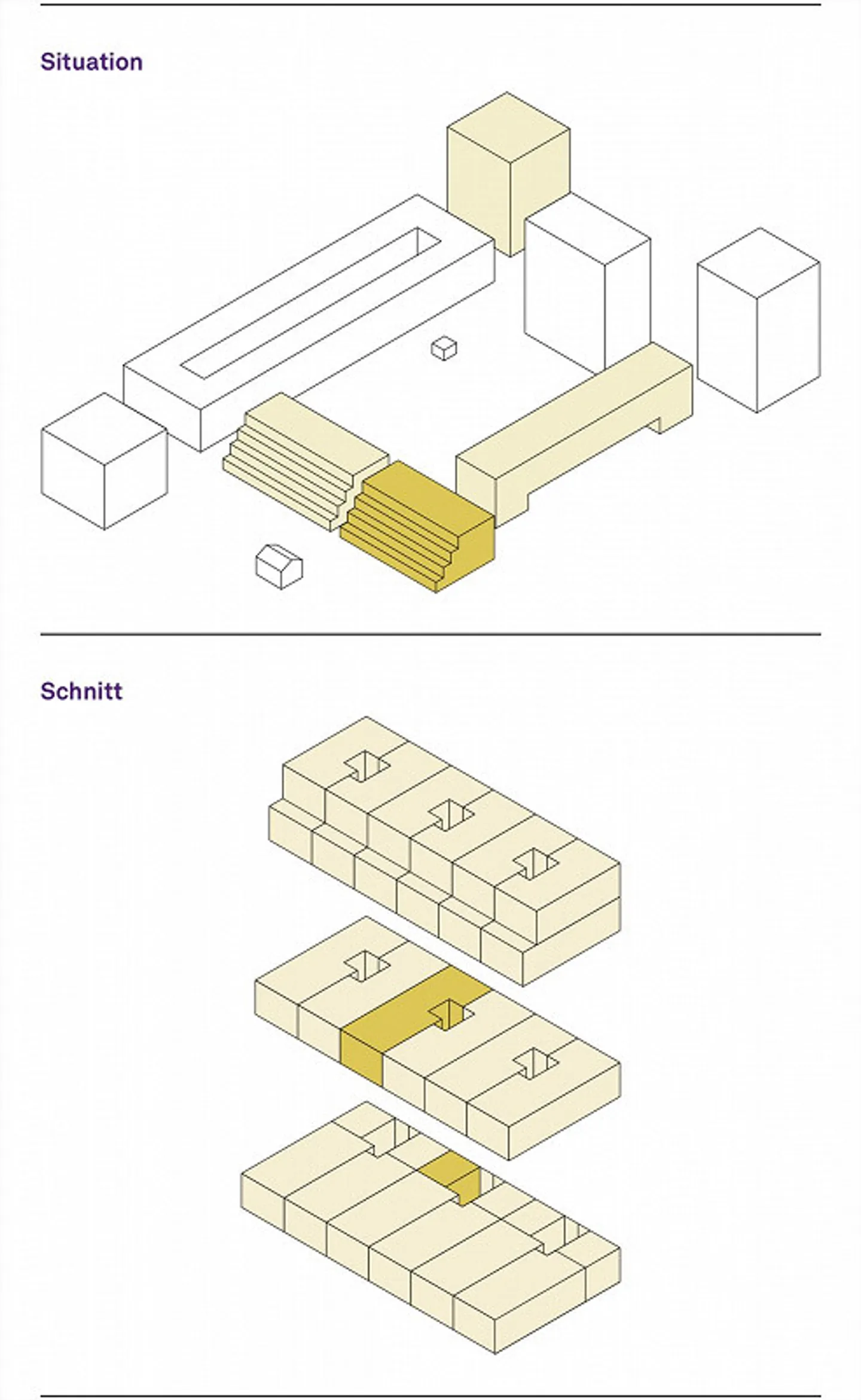 Situation

Schnitt